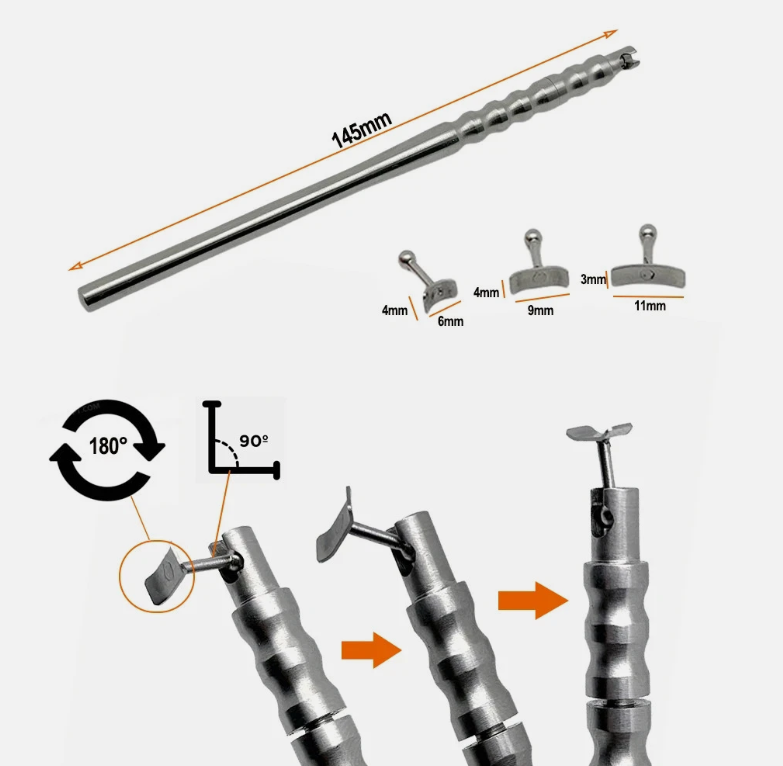 145mm

4mm
6mm
4mm
9mm
3mm
11mm

180°
90º