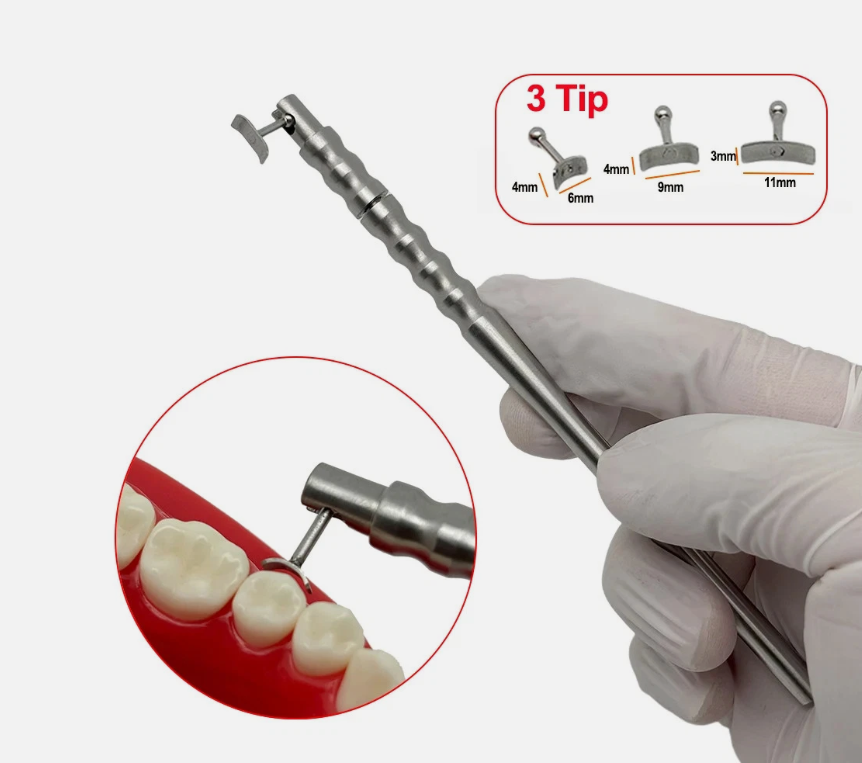 3 Tip

4mm
6mm

4mm
9mm

3mm
11mm