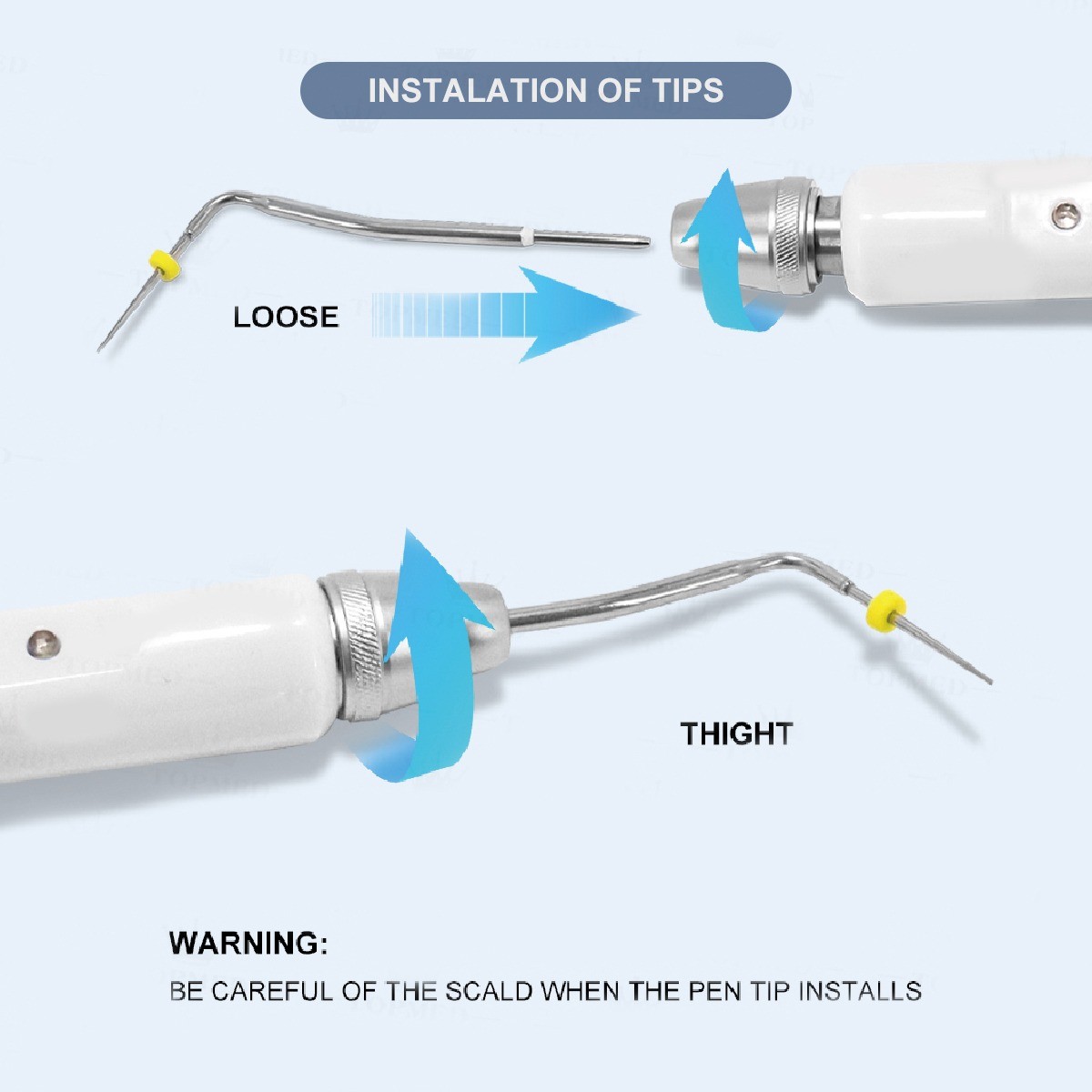 INSTALATION OF TIPS

LOOSE

THIGHT

WARNING:

BE CAREFUL OF THE SCALD WHEN THE PEN TIP INSTALLS