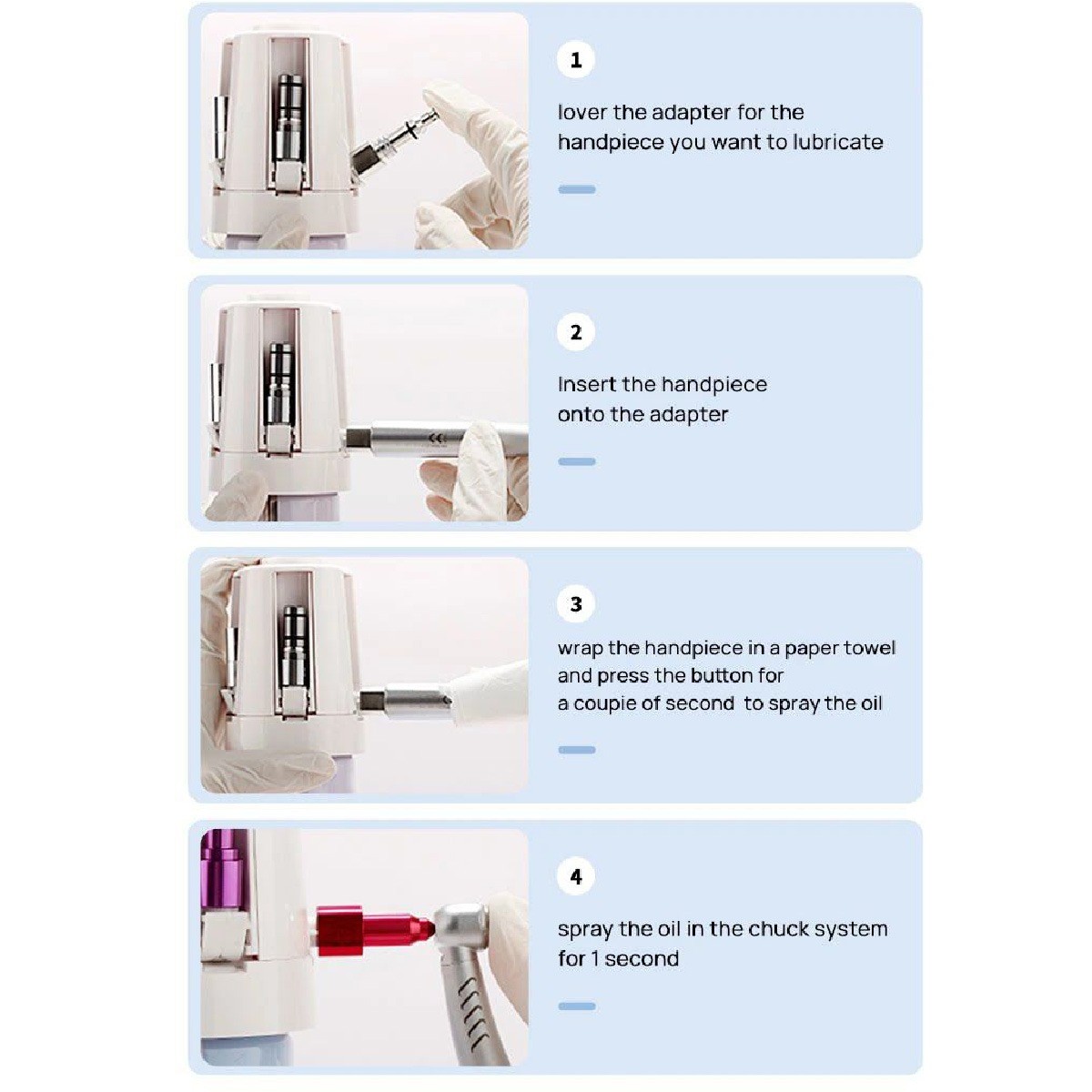 1

lover the adapter for the handpiece you want to lubricate

2

Insert the handpiece onto the adapter

3

wrap the handpiece in a paper towel and press the button for a coupie of second to spray the oil

4

spray the oil in the chuck system for 1 second