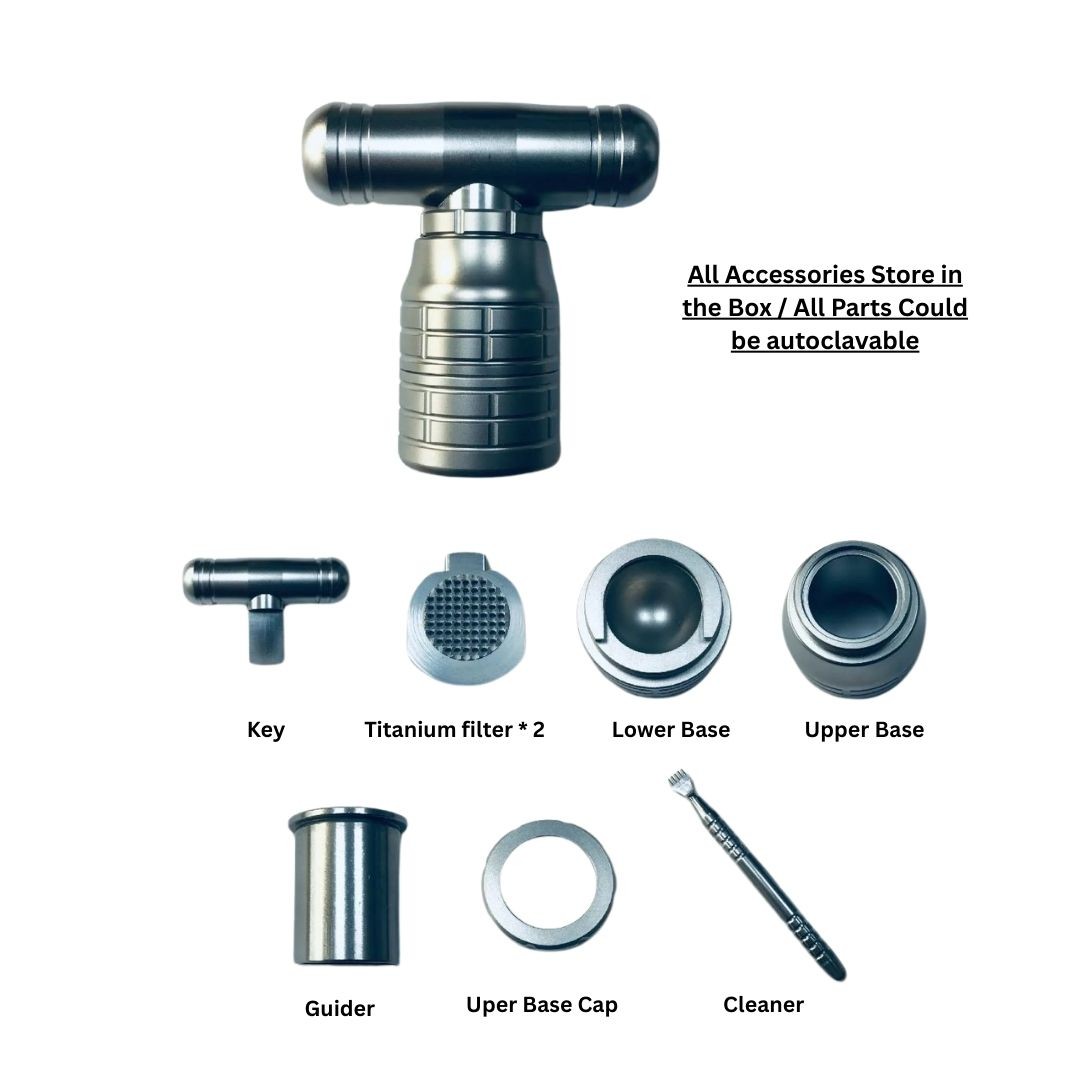 All Accessories Store in the Box / All Parts Could be autoclavable

Key

Titanium filter * 2

Lower Base

Upper Base

Guider

Uper Base Cap

Cleaner